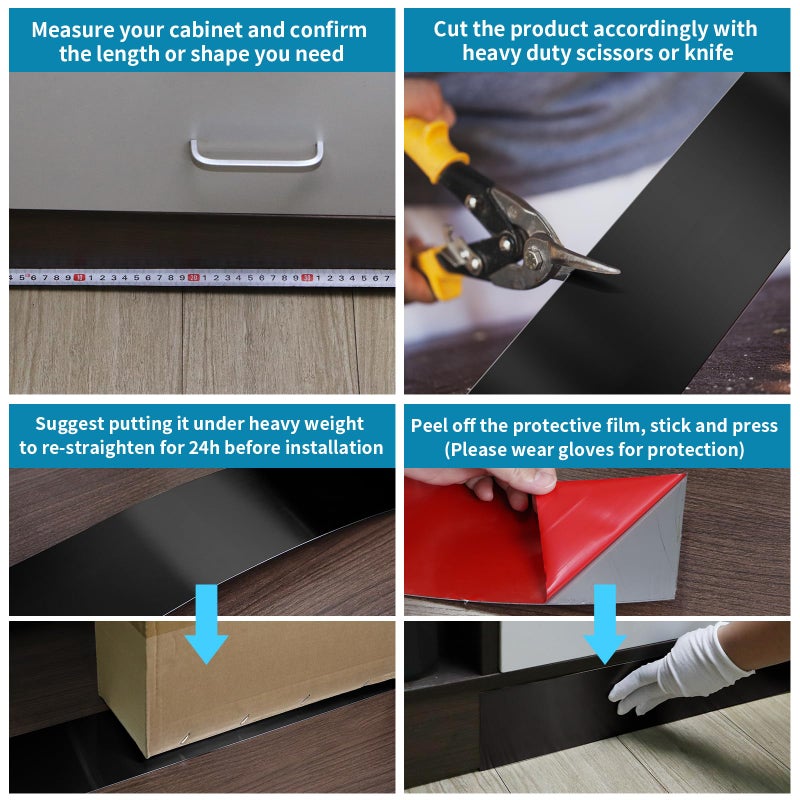 Measure your cabinet and confirm the length or shape you need

4 5 6 7 8 9 10 1 2 3 4 5 6 7 8 9 20 1 2 3 4 5 6 7 8 9 30 1 2 3 4 5 6 7

Cut the product accordingly with heavy duty scissors or knife

Suggest putting it under heavy weight to re-straighten for 24h before installation

Peel off the protective film, stick and press (Please wear gloves for protection)